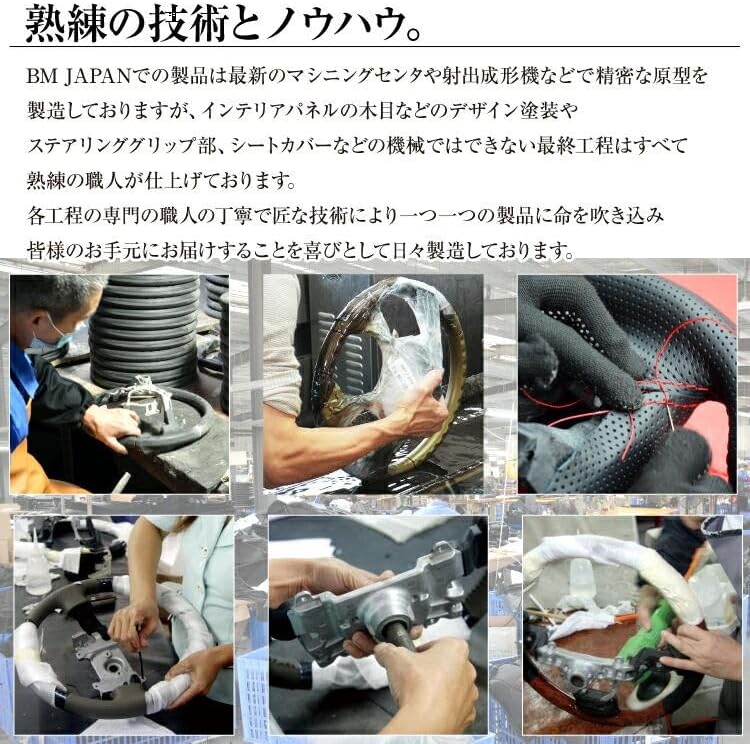 熟練の技術とノウハウ。

BM JAPANでの製品は最新のマシニングセンタや射出成形機などで精密な原型を製造しておりますが、インテリアパネルの木目などのデザイン塗装やステアリンググリップ部、シートカバーなどの機械ではできない最終工程はすべて熟練の職人が仕上げております。
各工程の専門の職人の丁寧で匠な技術により一つ一つの製品に命を吹き込み皆様のお手元にお届けすることを喜びとして日々製造しております。